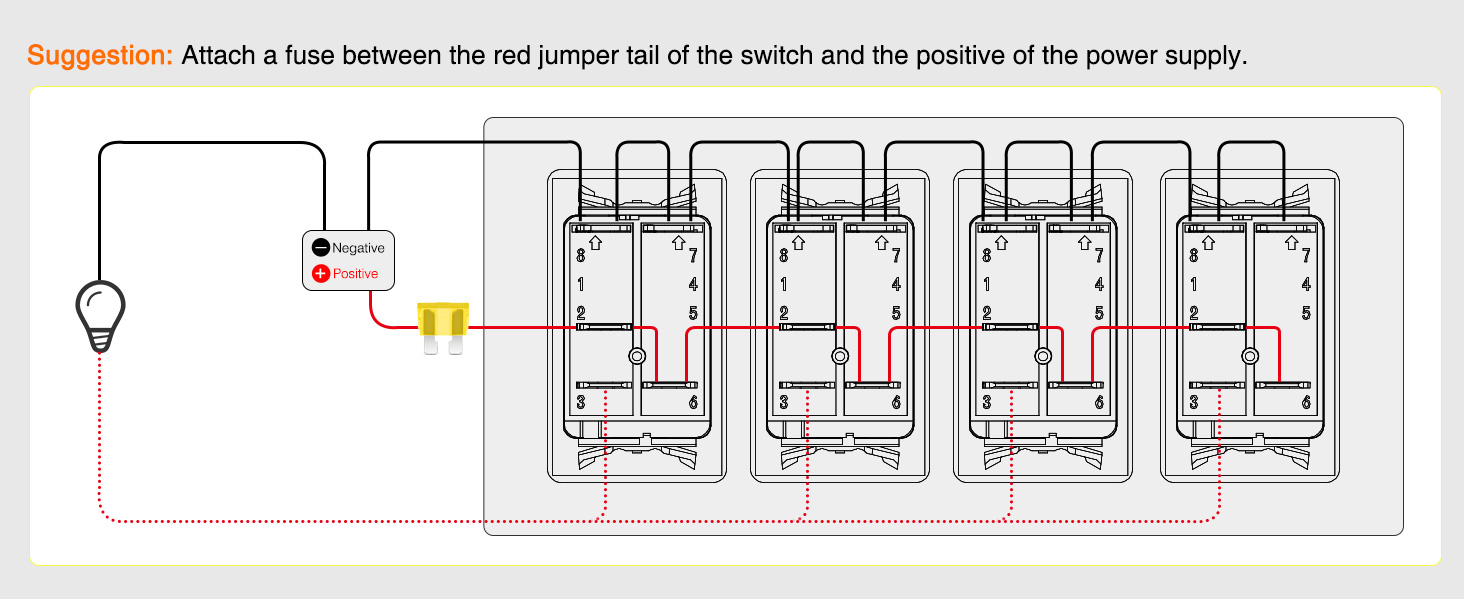 Suggestion: Attach a fuse between the red jumper tail of the switch and the positive of the power supply.

Negative
Positive

8 7
1 4
2 5
3 6

8 7
1 4
2 5
3 6

8 7
1 4
2 5
3 6

8 7
1 4
2 5
3 6