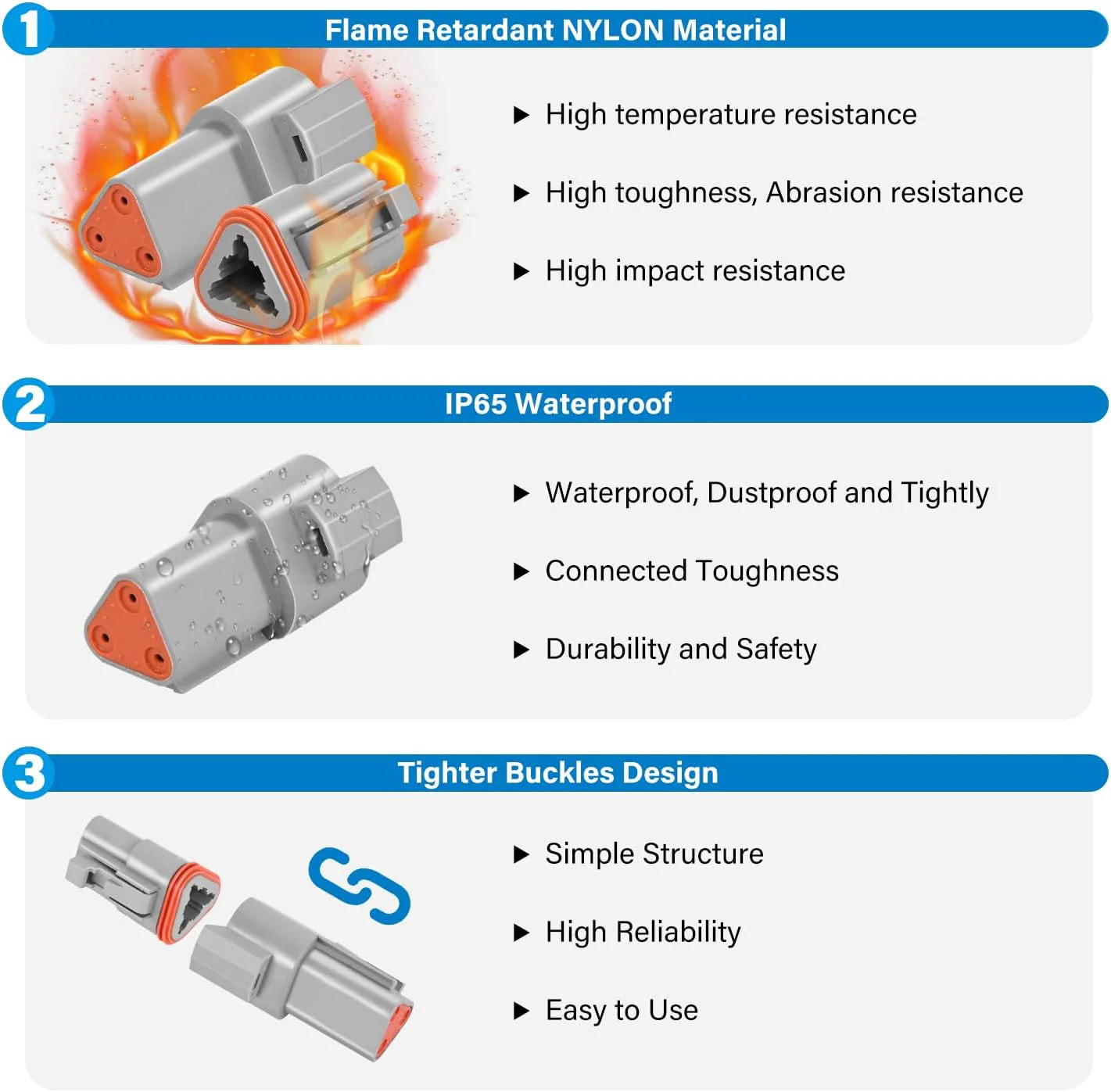 1 Flame Retardant NYLON Material

▶ High temperature resistance

▶ High toughness, Abrasion resistance

▶ High impact resistance

2 IP65 Waterproof

▶ Waterproof, Dustproof and Tightly

▶ Connected Toughness

▶ Durability and Safety

3 Tighter Buckles Design

▶ Simple Structure

▶ High Reliability

▶ Easy to Use