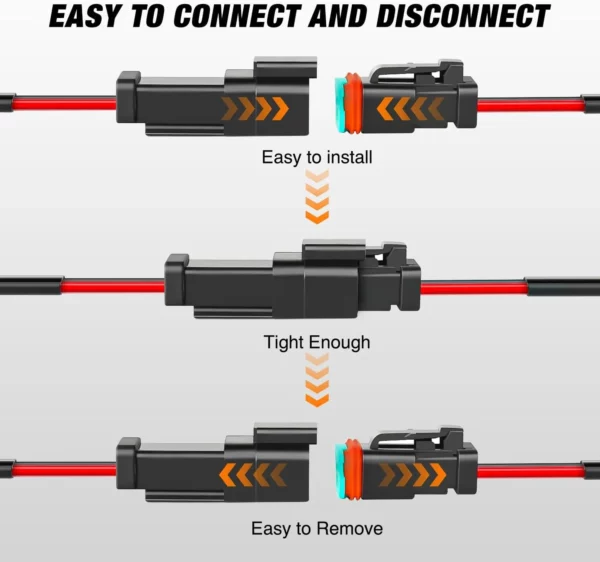 EASY TO CONNECT AND DISCONNECT

Easy to install

Tight Enough

Easy to Remove