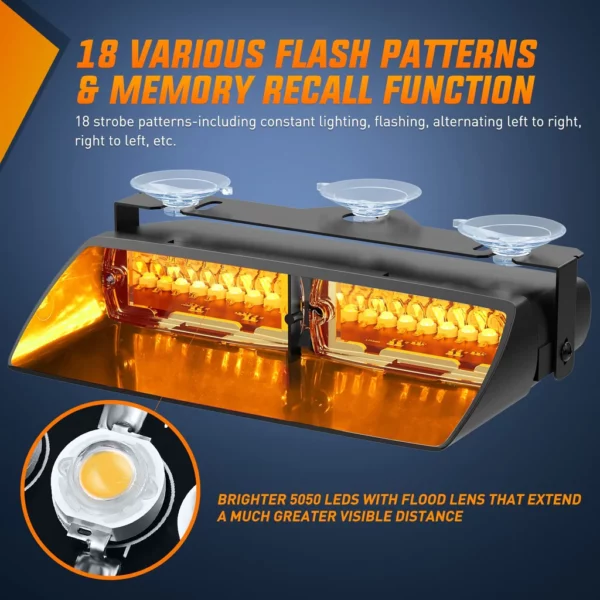 18 VARIOUS FLASH PATTERNS & MEMORY RECALL FUNCTION

18 strobe patterns-including constant lighting, flashing, alternating left to right, right to left, etc.

BRIGHTER 5050 LEDS WITH FLOOD LENS THAT EXTEND A MUCH GREATER VISIBLE DISTANCE