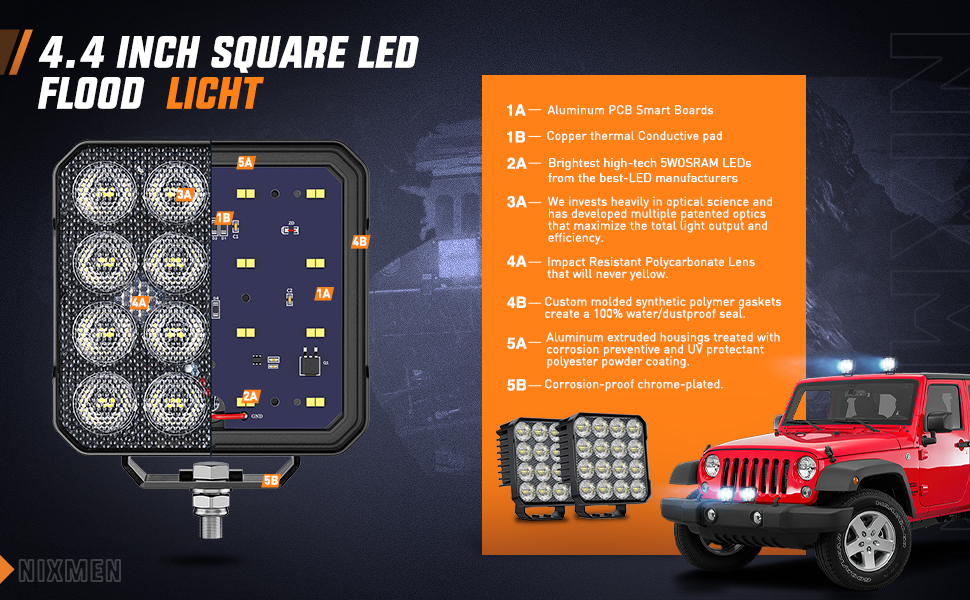 4.4 INCH SQUARE LED FLOOD LICHT

5A
3A
1B
4B
1A
4A
2A
GND
5B

1A — Aluminum PCB Smart Boards

1B — Copper thermal Conductive pad

2A — Brightest high-tech 5WOSRAM LEDs from the best-LED manufacturers

3A — We invests heavily in optical science and has developed multiple patented optics that maximize the total light output and efficiency.

4A — Impact Resistant Polycarbonate Lens that will never yellow.

4B — Custom molded synthetic polymer gaskets create a 100% water/dustproof seal.

5A — Aluminum extruded housings treated with corrosion preventive and UV protectant polyester powder coating.

5B — Corrosion-proof chrome-plated.

NIXMEN

NIXMEN