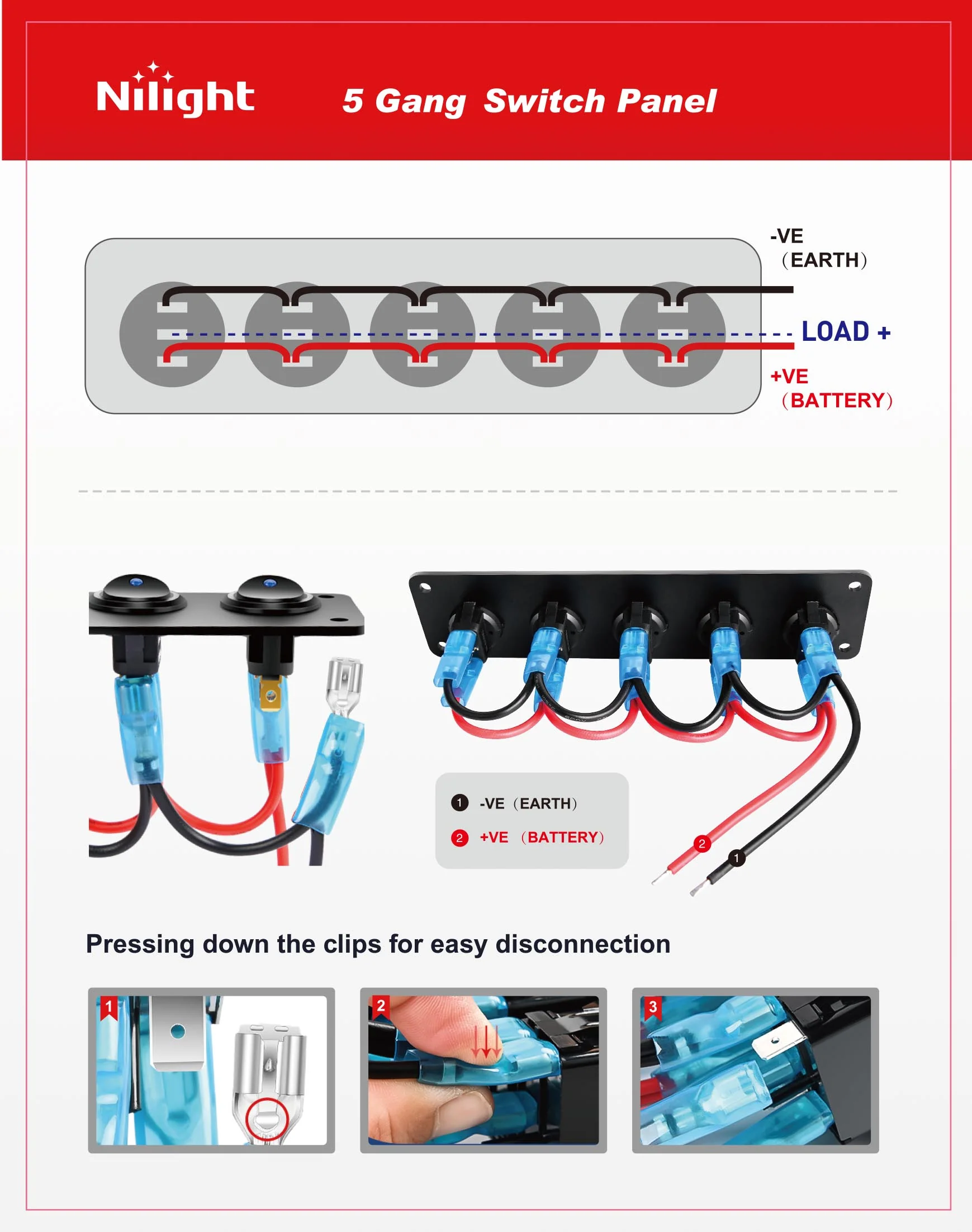 Nilight

5 Gang Switch Panel

-VE
(EARTH)

LOAD +

+VE
(BATTERY)

1 -VE (EARTH)
2 +VE (BATTERY)

2
1

Pressing down the clips for easy disconnection

1

2

3